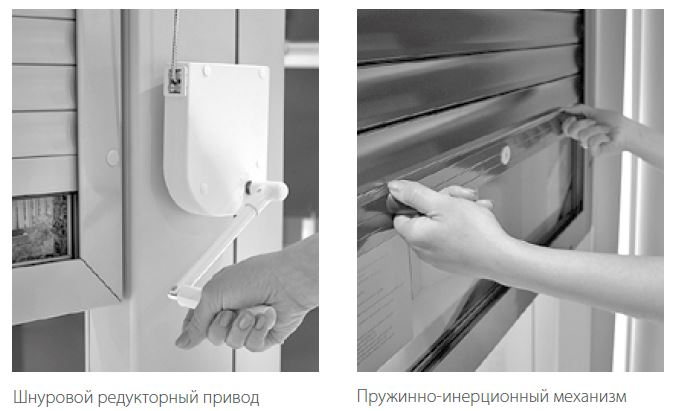 Шнуровой редукторный привод

Пружинно-инерционный механизм